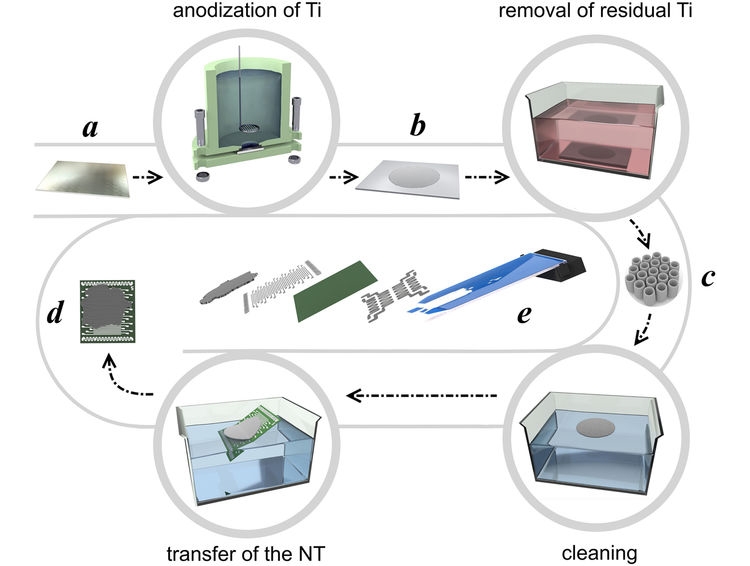 anodization of Ti

removal of residual Ti

a

b

c

d

e

transfer of the NT

cleaning