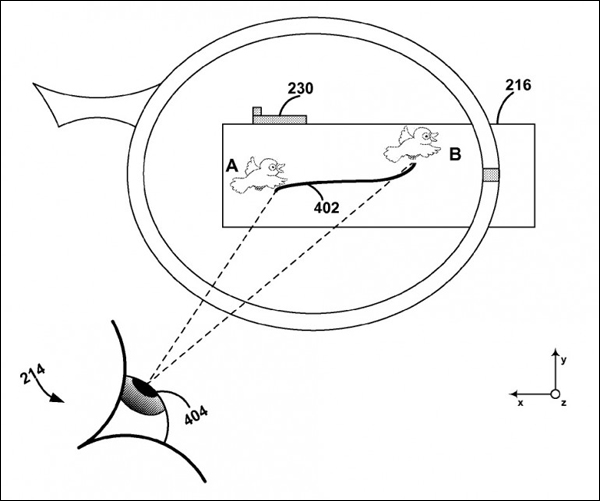 230
216
A
B
402
214
404
y
x
z